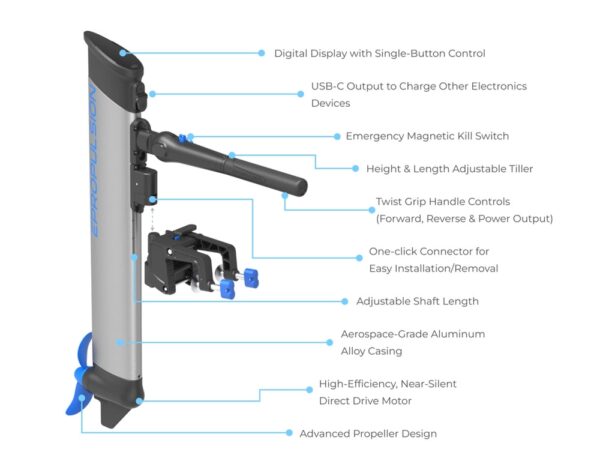 EPROPULSION

Digital Display with Single-Button Control

USB-C Output to Charge Other Electronics Devices

Emergency Magnetic Kill Switch

Height & Length Adjustable Tiller

Twist Grip Handle Controls (Forward, Reverse & Power Output)

One-click Connector for Easy Installation/Removal

Adjustable Shaft Length

Aerospace-Grade Aluminum Alloy Casing

High-Efficiency, Near-Silent Direct Drive Motor

Advanced Propeller Design