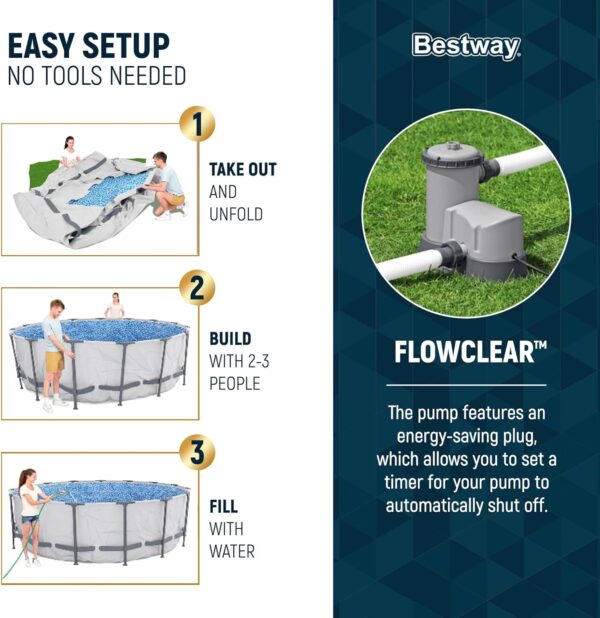 EASY SETUP
NO TOOLS NEEDED

1

TAKE OUT
AND
UNFOLD

2

BUILD
WITH 2-3
PEOPLE

3

FILL
WITH
WATER

Bestway

FLOWCLEAR™

The pump features an energy-saving plug, which allows you to set a timer for your pump to automatically shut off.